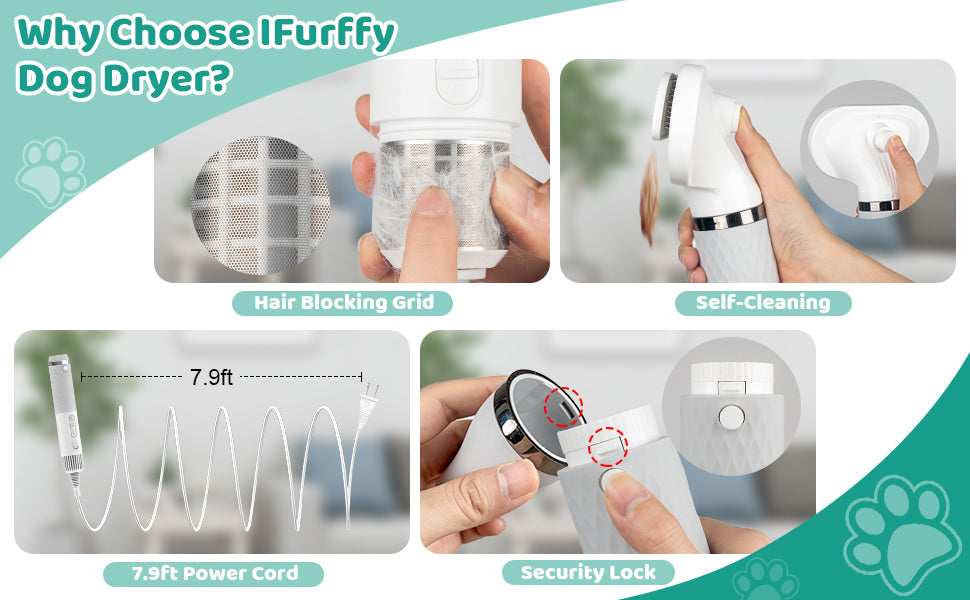 Why Choose IFurffy Dog Dryer?

Hair Blocking Grid

Self-Cleaning

7.9ft

7.9ft Power Cord

Security Lock