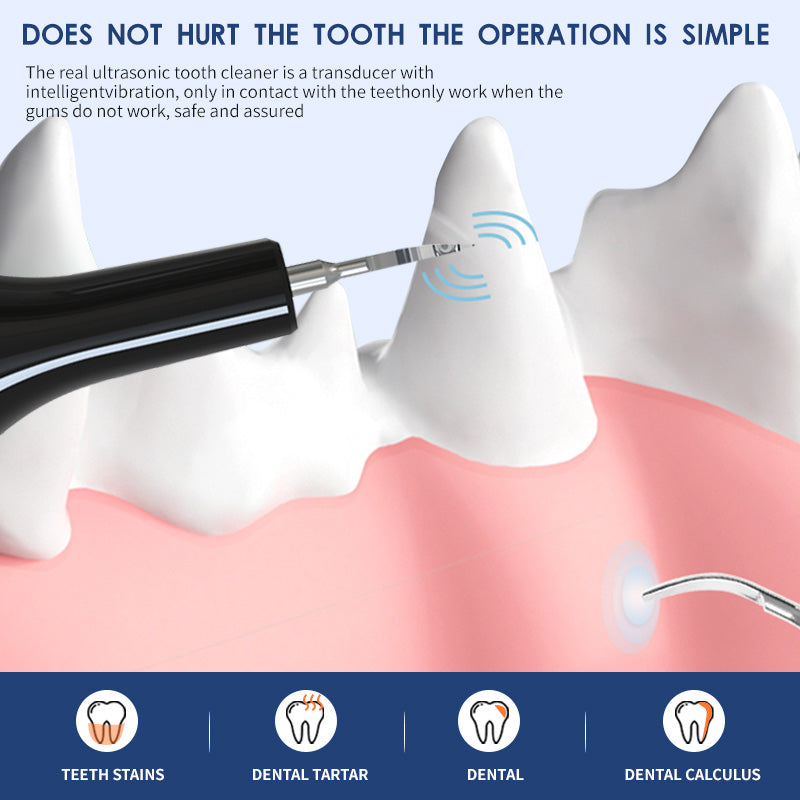 DOES NOT HURT THE TOOTH THE OPERATION IS SIMPLE

The real ultrasonic tooth cleaner is a transducer with intelligentvibration, only in contact with the teethonly work when the gums do not work, safe and assured

TEETH STAINS

DENTAL TARTAR

DENTAL

DENTAL CALCULUS