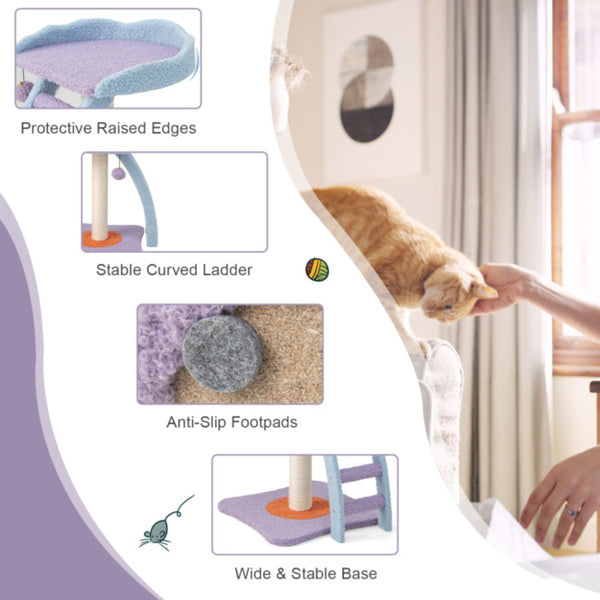 Protective Raised Edges

Stable Curved Ladder

Anti-Slip Footpads

Wide & Stable Base