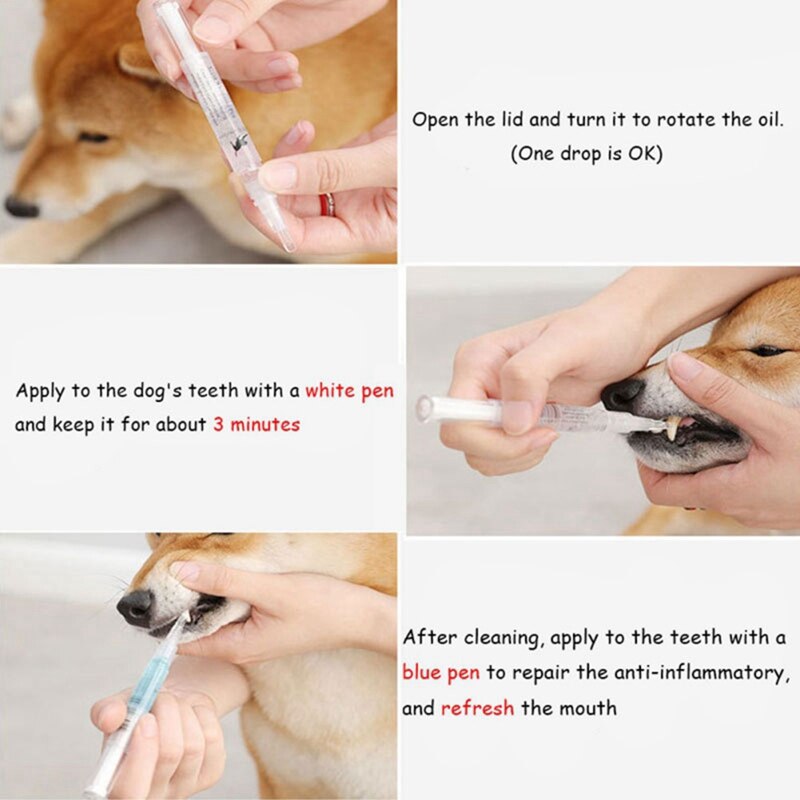 Open the lid and turn it to rotate the oil.
(One drop is OK)

Apply to the dog's teeth with a white pen and keep it for about 3 minutes

After cleaning, apply to the teeth with a blue pen to repair the anti-inflammatory, and refresh the mouth